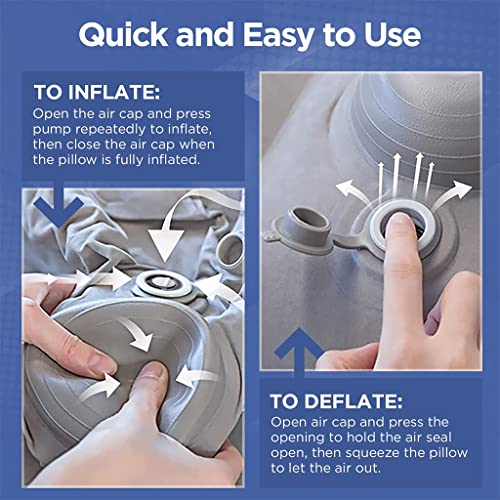 Quick and Easy to Use

TO INFLATE:
Open the air cap and press pump repeatedly to inflate, then close the air cap when the pillow is fully inflated.

TO DEFLATE:
Open air cap and press the opening to hold the air seal open, then squeeze the pillow to let the air out.